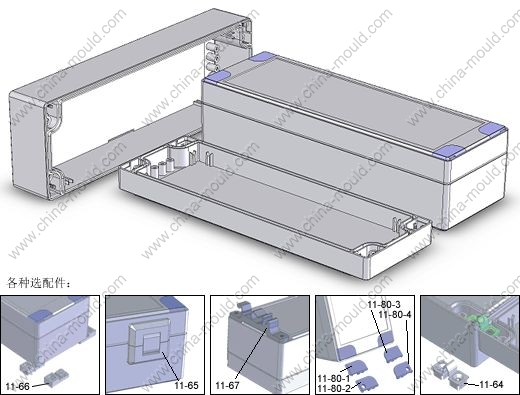 www.china-mould.com

各种选配件：

11-66

11-65

11-67

11-80-3
11-80-4
11-80-1
11-80-2

11-64