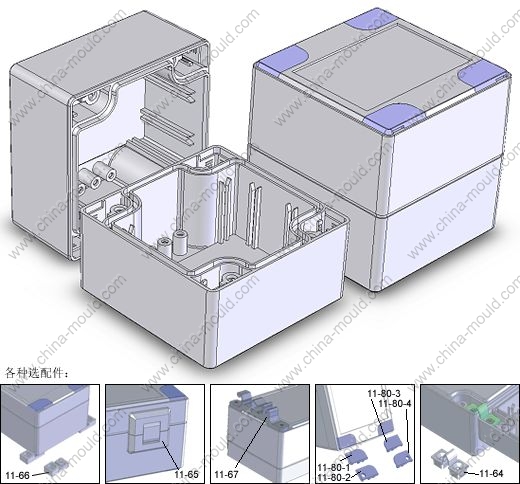 www.china-mould.com

各种选配件：

11-66

11-65

11-67

11-80-3
11-80-4
11-80-1
11-80-2

11-64