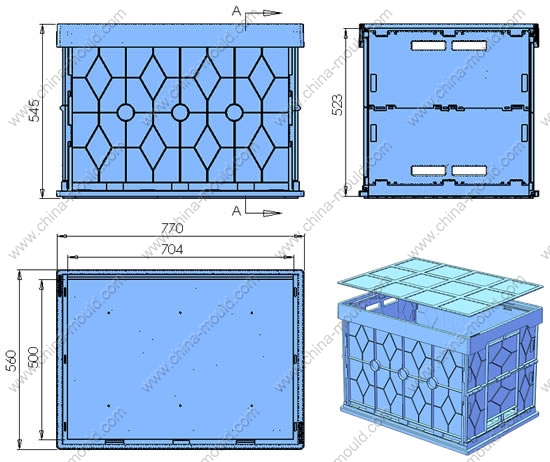 A
545
A
523
770
704
560
500
www.china-mould.com