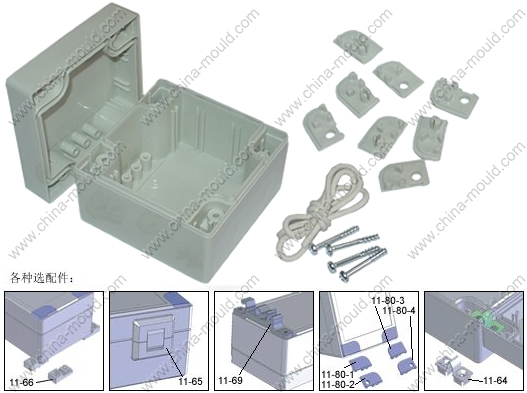 www.china-mould.com

各种选配件：

11-66

11-65

11-69

11-80-3
11-80-4
11-80-1
11-80-2

11-64