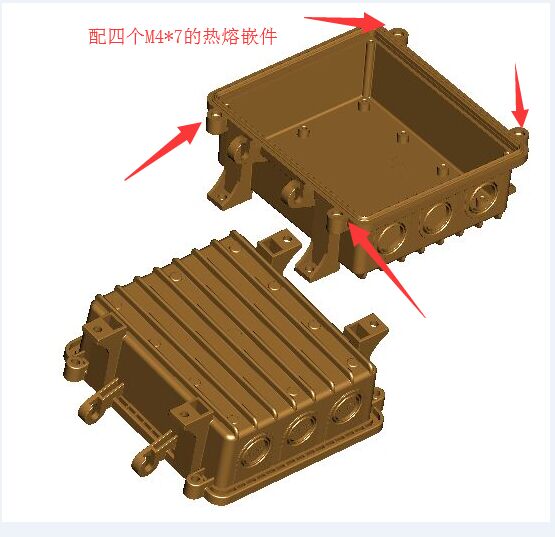 配四个M4*7的热熔嵌件