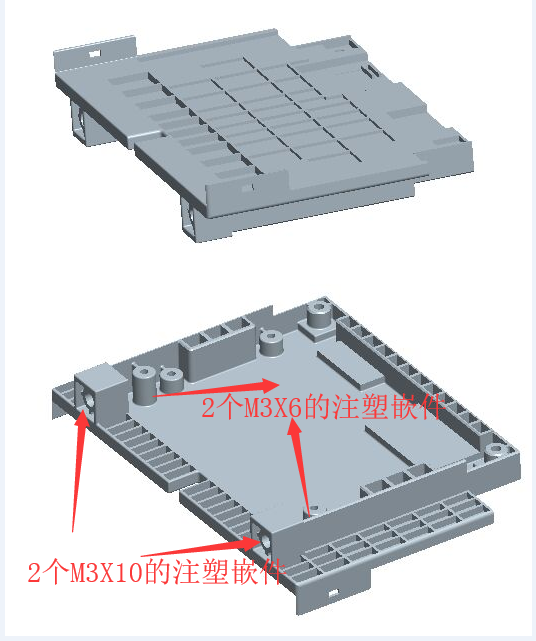 2个M3X6的注塑嵌件

2个M3X10的注塑嵌件