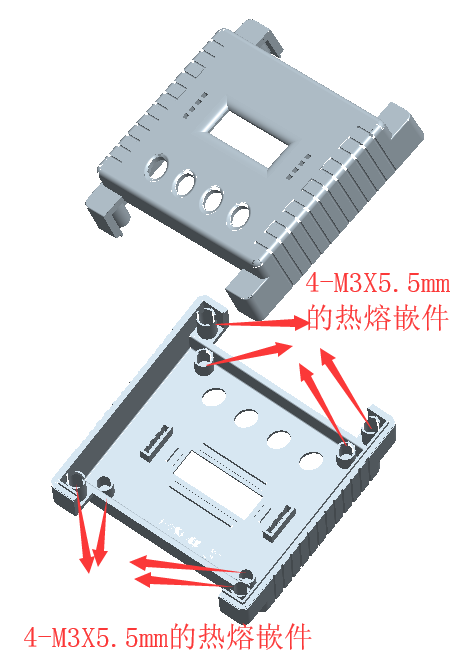 4-M3X5.5mm
的热熔嵌件

4-M3X5.5mm的热熔嵌件