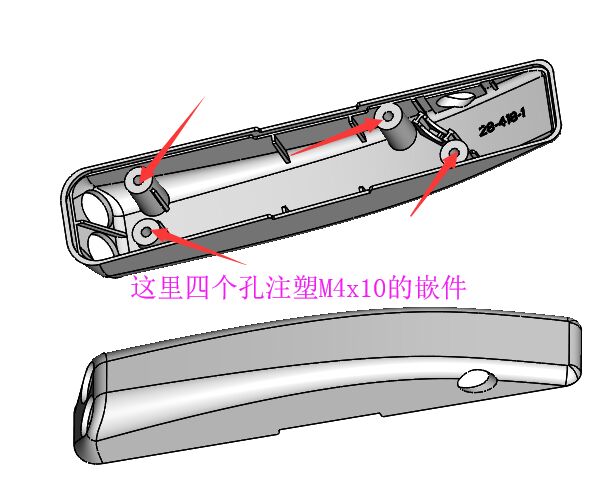 28-418-1

这里四个孔注塑M4x10的嵌件