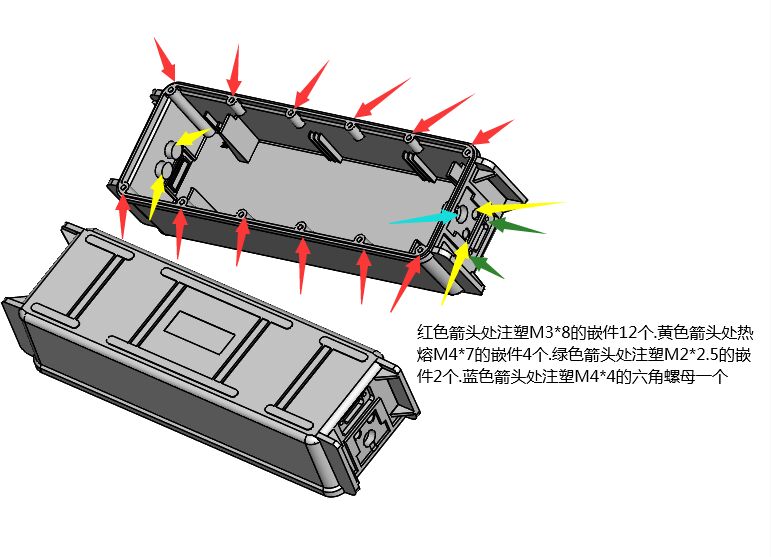 红色箭头处注塑M3*8的嵌件12个.黄色箭头处热熔M4*7的嵌件4个.绿色箭头处注塑M2*2.5的嵌件2个.蓝色箭头处注塑M4*4的六角螺母一个