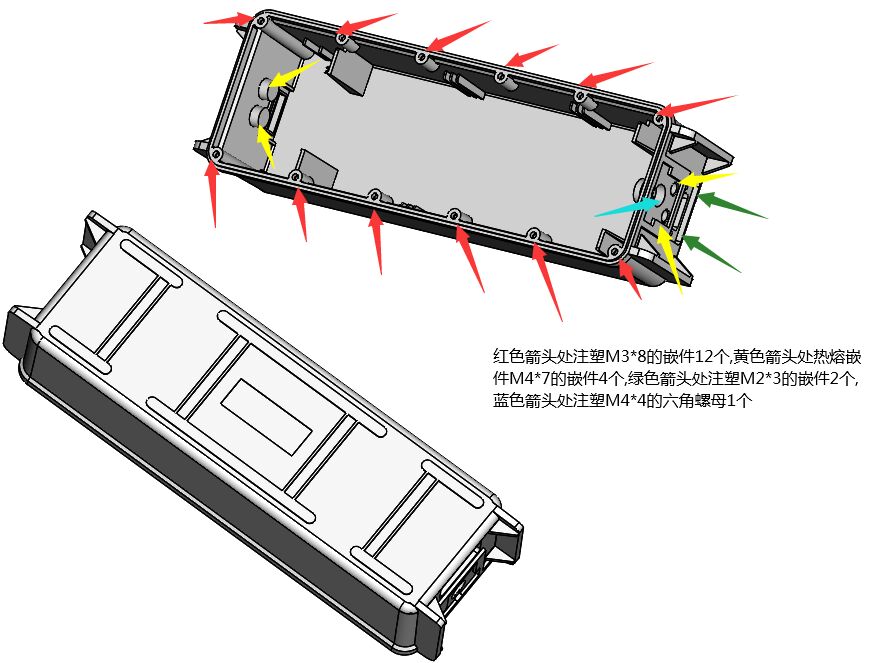 红色箭头处注塑M3*8的嵌件12个,黄色箭头处热熔嵌件M4*7的嵌件4个,绿色箭头处注塑M2*3的嵌件2个,蓝色箭头处注塑M4*4的六角螺母1个