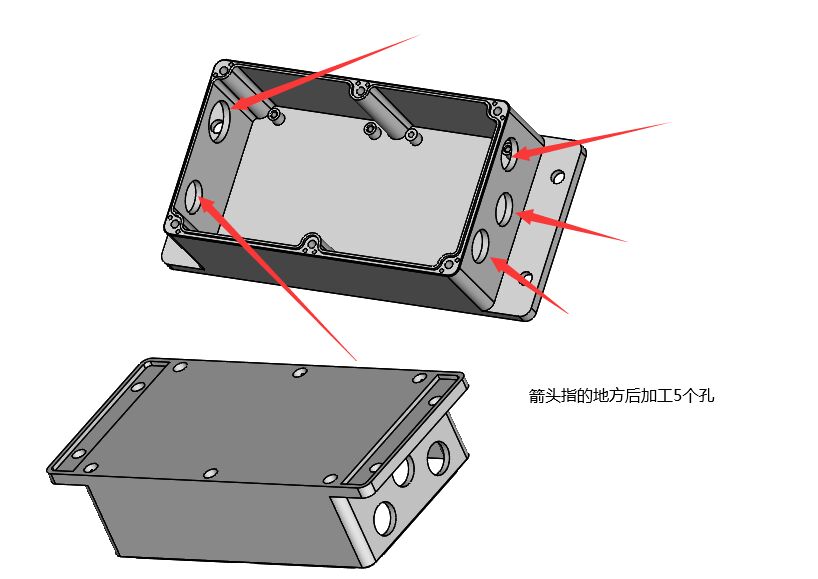 箭头指的地方后加工5个孔