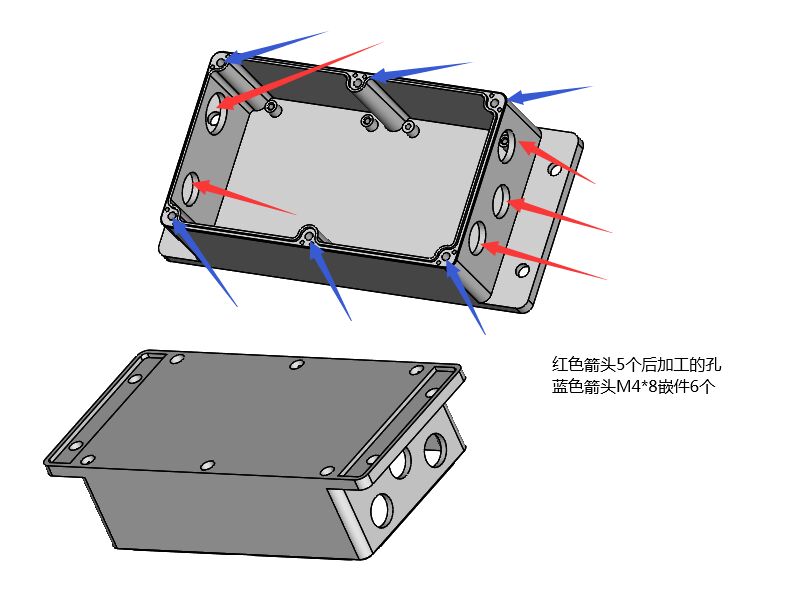 红色箭头5个后加工的孔
蓝色箭头M4*8嵌件6个