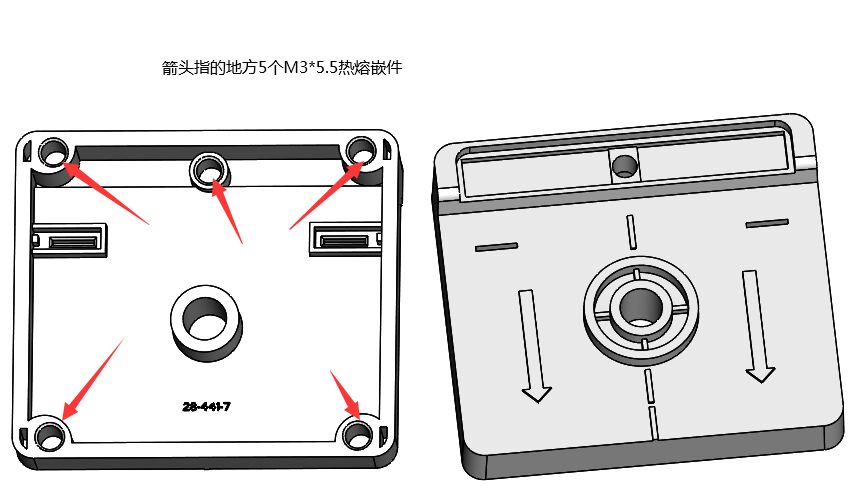 箭头指的地方5个M3*5.5热熔嵌件

28-441-7