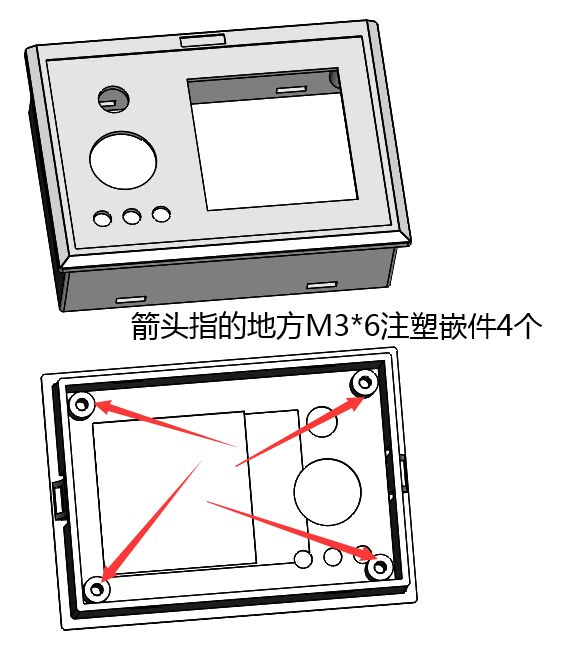 箭头指的地方M3*6注塑嵌件4个