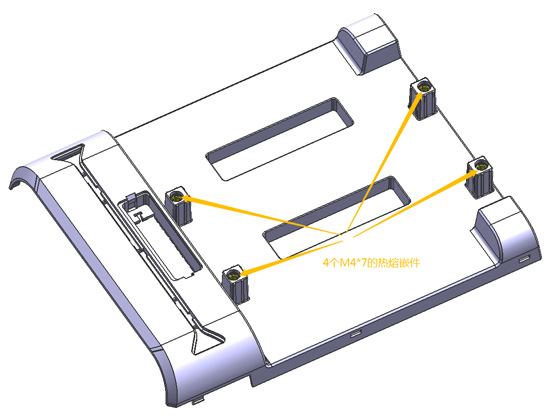 4个M4*7的热熔嵌件