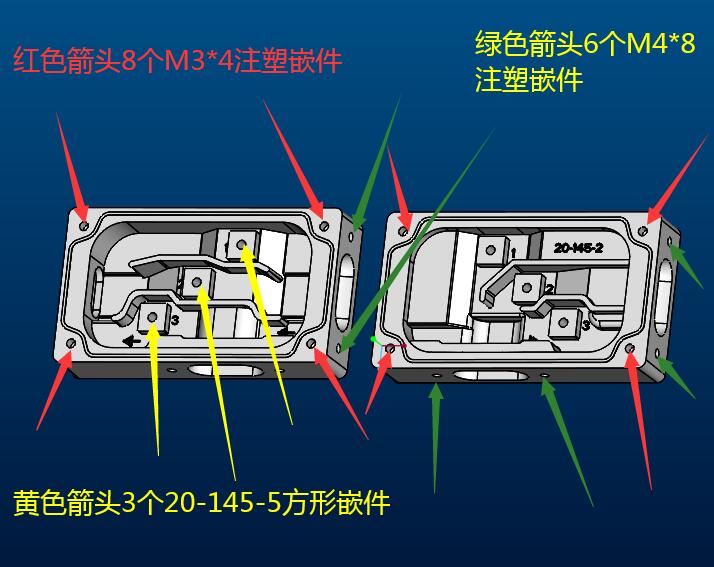 红色箭头8个M3*4注塑嵌件

绿色箭头6个M4*8注塑嵌件

3

1

20-145-2

2

3

黄色箭头3个20-145-5方形嵌件