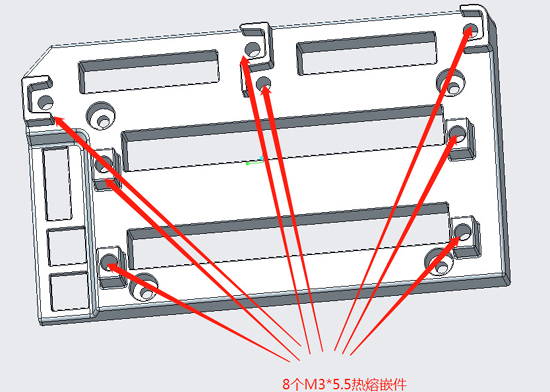 8个M3*5.5热熔嵌件