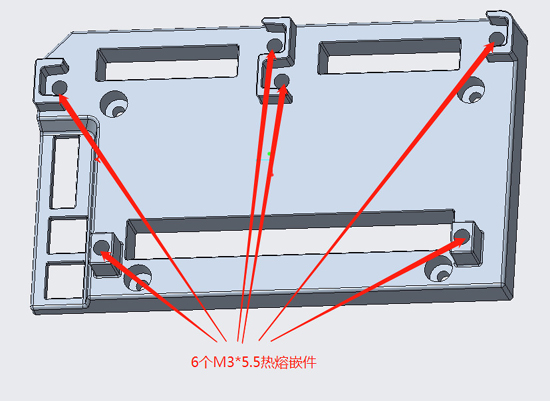 6个M3*5.5热熔嵌件