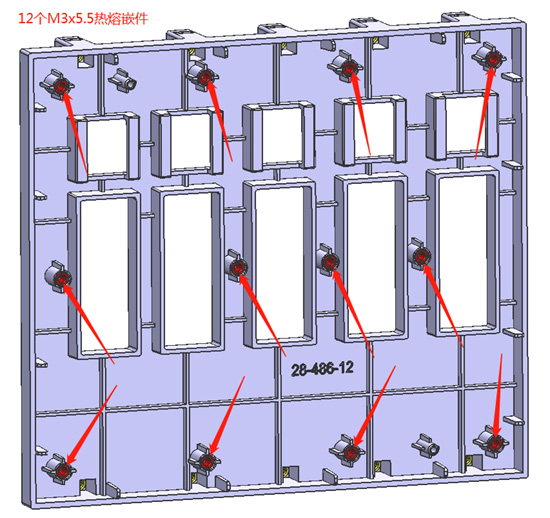 12个M3x5.5热熔嵌件

28-486-12